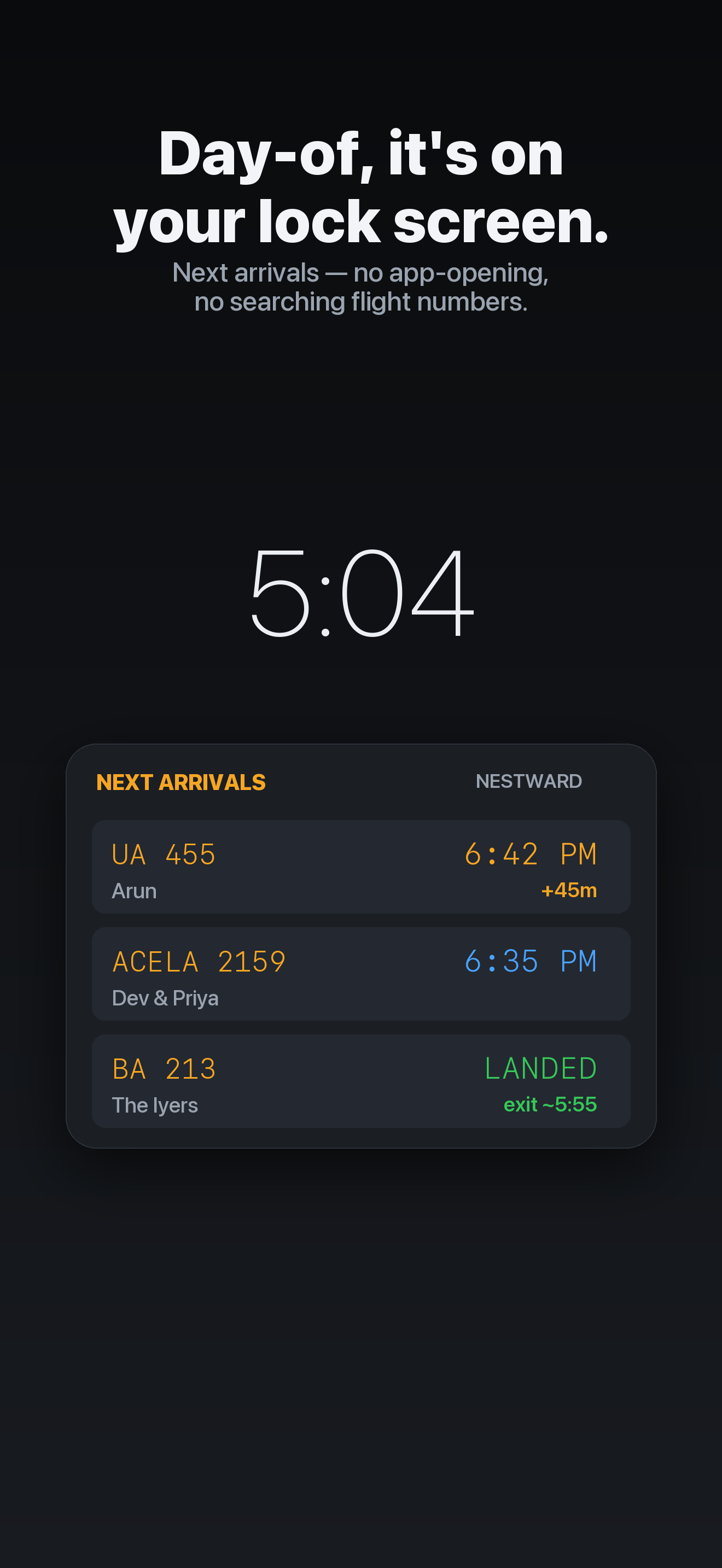 Day-of, it's on your lock screen.

Next arrivals — no app-opening, no searching flight numbers.

5:04

NEXT ARRIVALS NESTWARD

UA 455 6:42 PM
Arun +45m

ACELA 2159 6:35 PM
Dev & Priya

BA 213 LANDED
The Iyers exit ~5:55